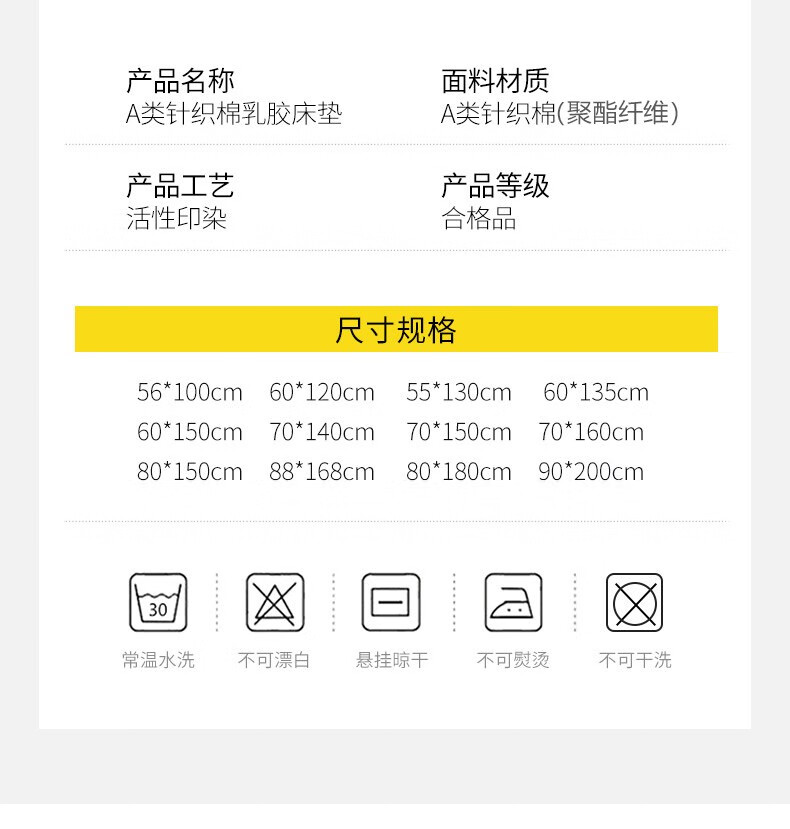 产品名称
A类针织棉乳胶床垫

面料材质
A类针织棉(聚酯纤维)

产品工艺
活性印染

产品等级
合格品

尺寸规格

56*100cm 60*120cm 55*130cm 60*135cm
60*150cm 70*140cm 70*150cm 70*160cm
80*150cm 88*168cm 80*180cm 90*200cm

30

常温水洗 不可漂白 悬挂晾干 不可熨烫 不可干洗