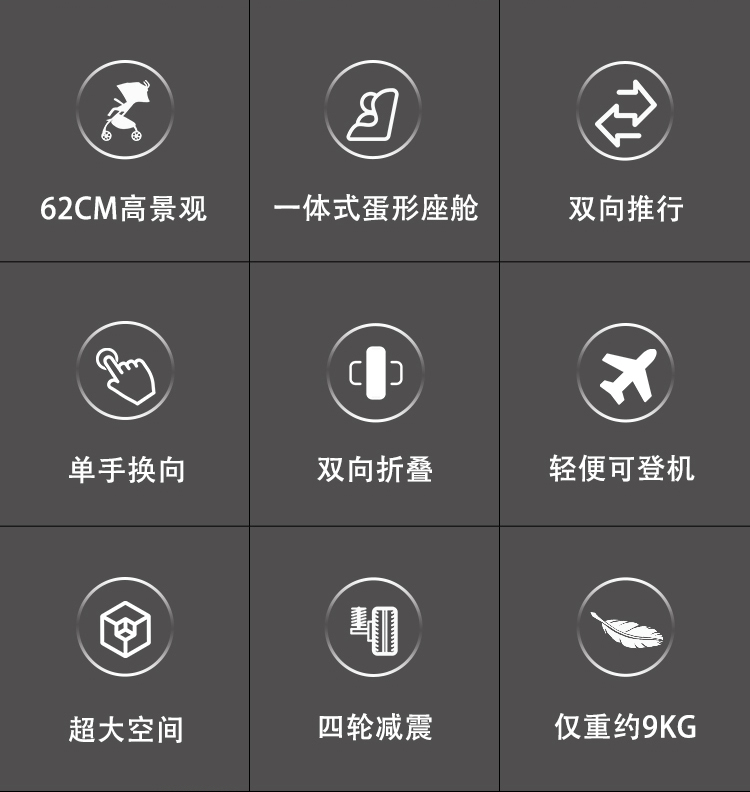 62CM高景观

一体式蛋形座舱

双向推行

单手换向

双向折叠

轻便可登机

超大空间

四轮减震

仅重约9KG