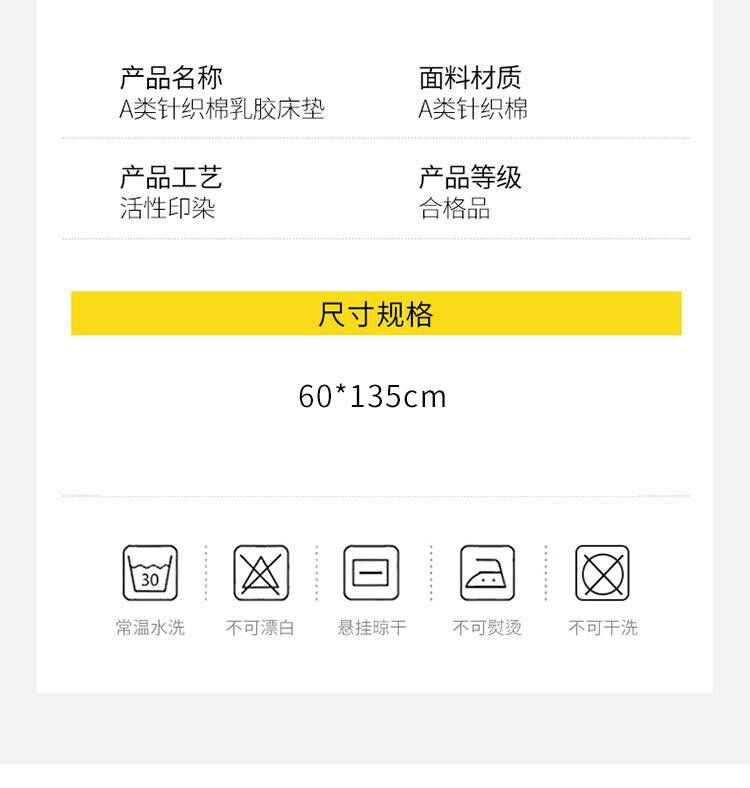 产品名称
A类针织棉乳胶床垫

面料材质
A类针织棉

产品工艺
活性印染

产品等级
合格品

尺寸规格

60*135cm

30

常温水洗 不可漂白 悬挂晾干 不可熨烫 不可干洗