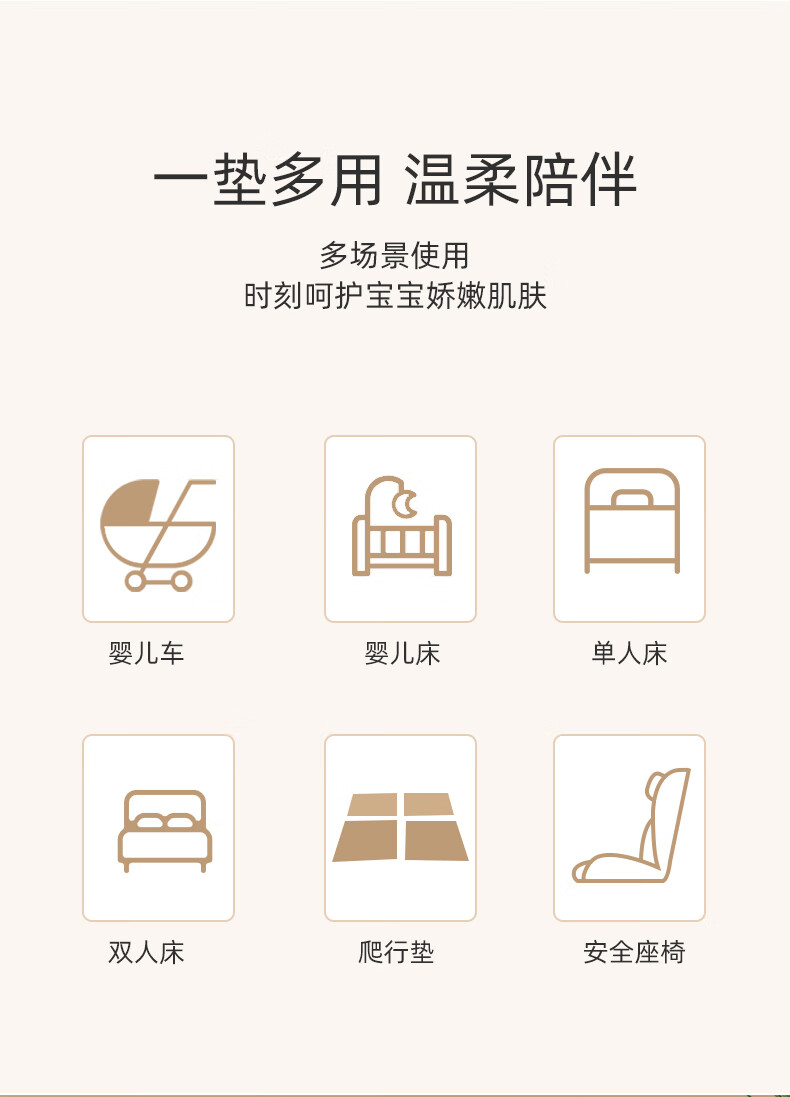 一垫多用 温柔陪伴

多场景使用
时刻呵护宝宝娇嫩肌肤

婴儿车

婴儿床

单人床

双人床

爬行垫

安全座椅