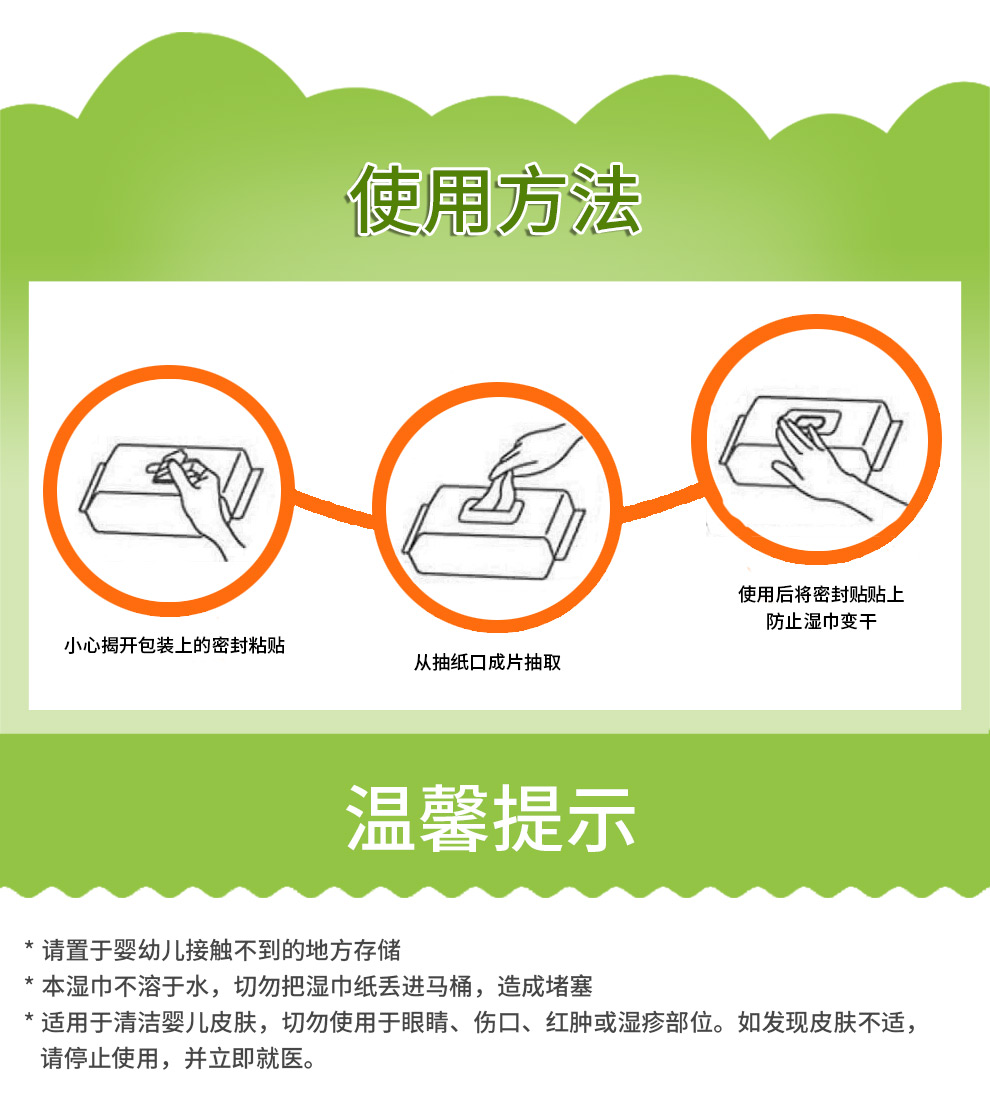 使用方法

小心揭开包装上的密封粘贴

从抽纸口成片抽取

使用后将密封贴贴上
防止湿巾变干

温馨提示

* 请置于婴幼儿接触不到的地方存储
* 本湿巾不溶于水，切勿把湿巾纸丢进马桶，造成堵塞
* 适用于清洁婴儿皮肤，切勿使用于眼睛、伤口、红肿或湿疹部位。如发现皮肤不适，请停止使用，并立即就医。