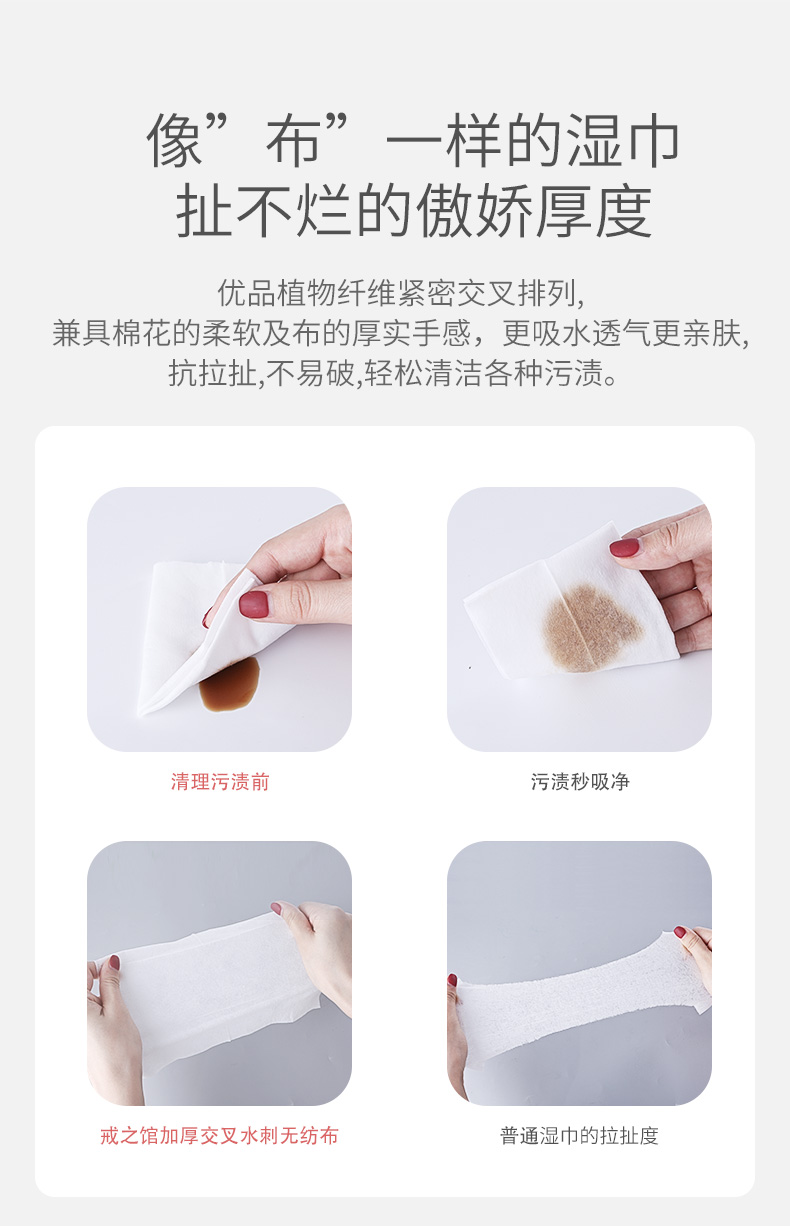 像”布”一样的湿巾
扯不烂的傲娇厚度

优品植物纤维紧密交叉排列,
兼具棉花的柔软及布的厚实手感，更吸水透气更亲肤,
抗拉扯,不易破,轻松清洁各种污渍。

清理污渍前

污渍秒吸净

戒之馆加厚交叉水刺无纺布

普通湿巾的拉扯度