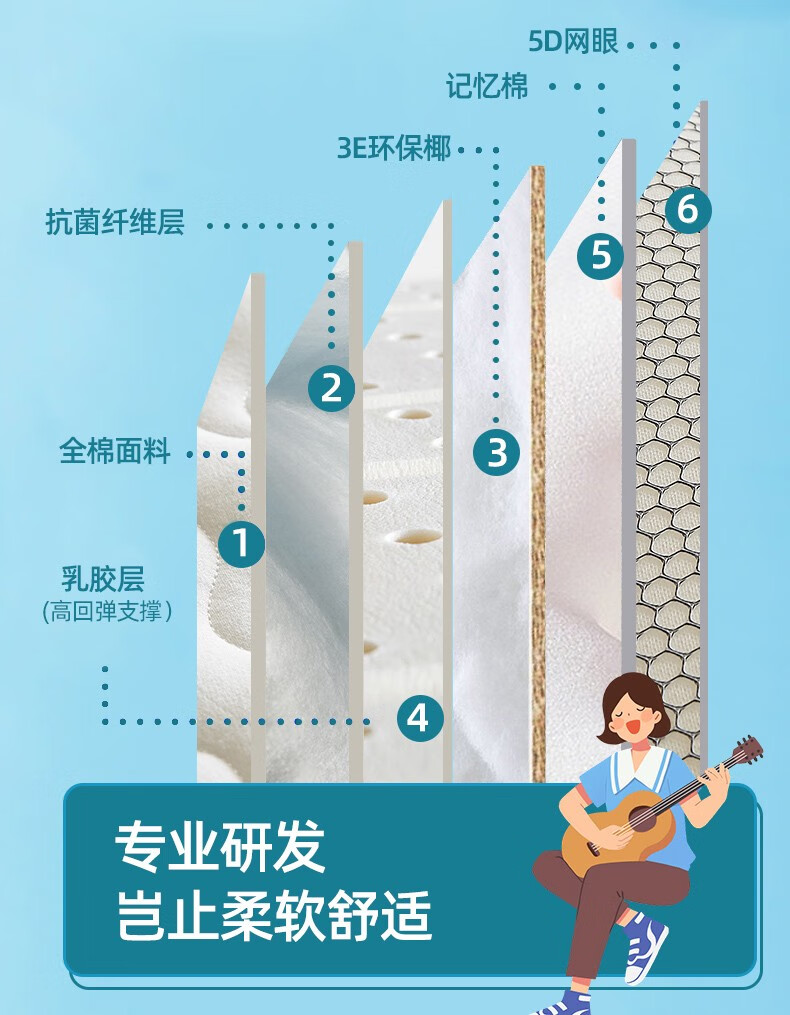 5D网眼

记忆棉

3E环保椰

抗菌纤维层

全棉面料

乳胶层
(高回弹支撑)

1

2

3

4

5

6

专业研发
岂止柔软舒适