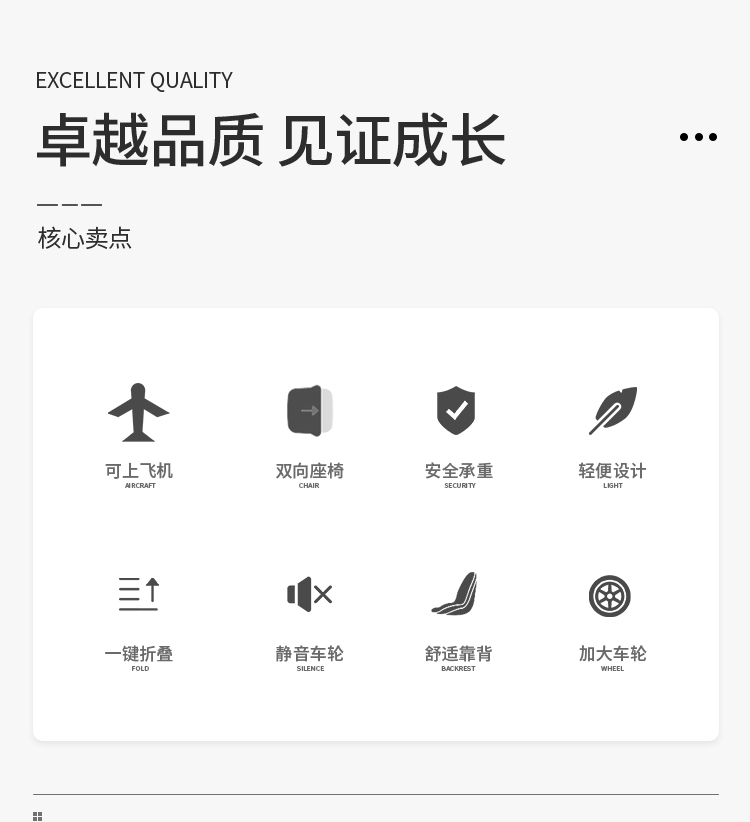 EXCELLENT QUALITY

卓越品质 见证成长

核心卖点

可上飞机
AIRCRAFT

双向座椅
CHAIR

安全承重
SECURITY

轻便设计
LIGHT

一键折叠
FOLD

静音车轮
SILENCE

舒适靠背
BACKREST

加大车轮
WHEEL