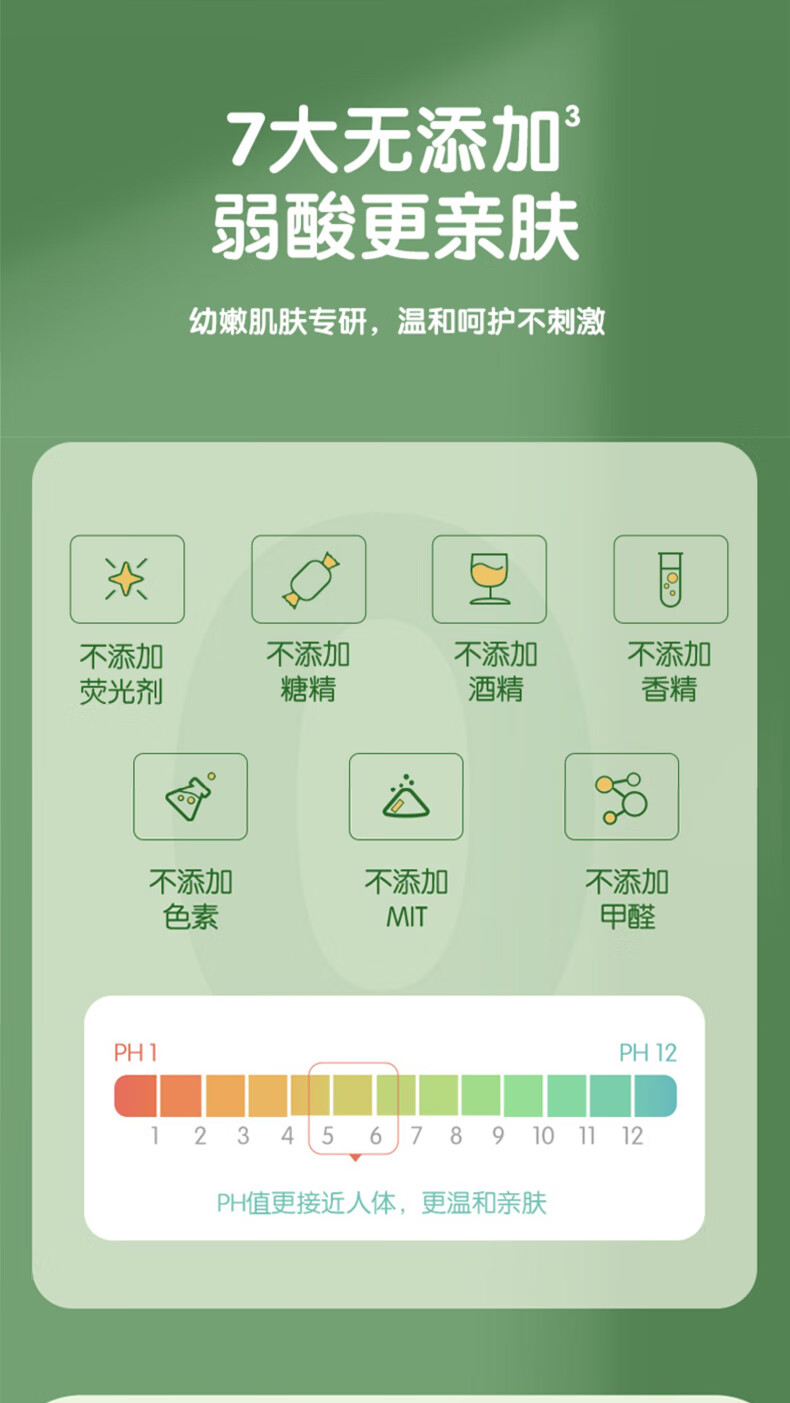 7大无添加$^{3}$
弱酸更亲肤

幼嫩肌肤专研，温和呵护不刺激

不添加
荧光剂

不添加
糖精

不添加
酒精

不添加
香精

不添加
色素

不添加
MIT

不添加
甲醛

PH 1
PH 12
1 2 3 4 5 6 7 8 9 10 11 12

PH值更接近人体，更温和亲肤