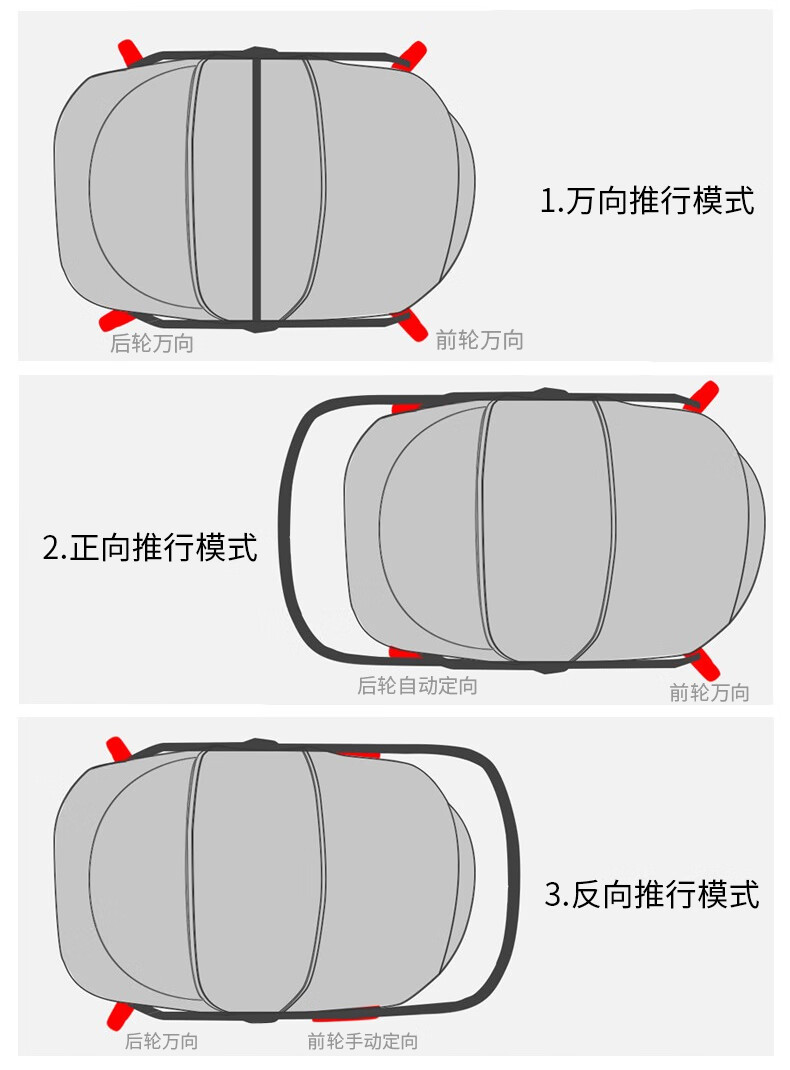 1.万向推行模式

后轮万向

前轮万向

2.正向推行模式

后轮自动定向

前轮万向

3.反向推行模式

后轮万向

前轮手动定向