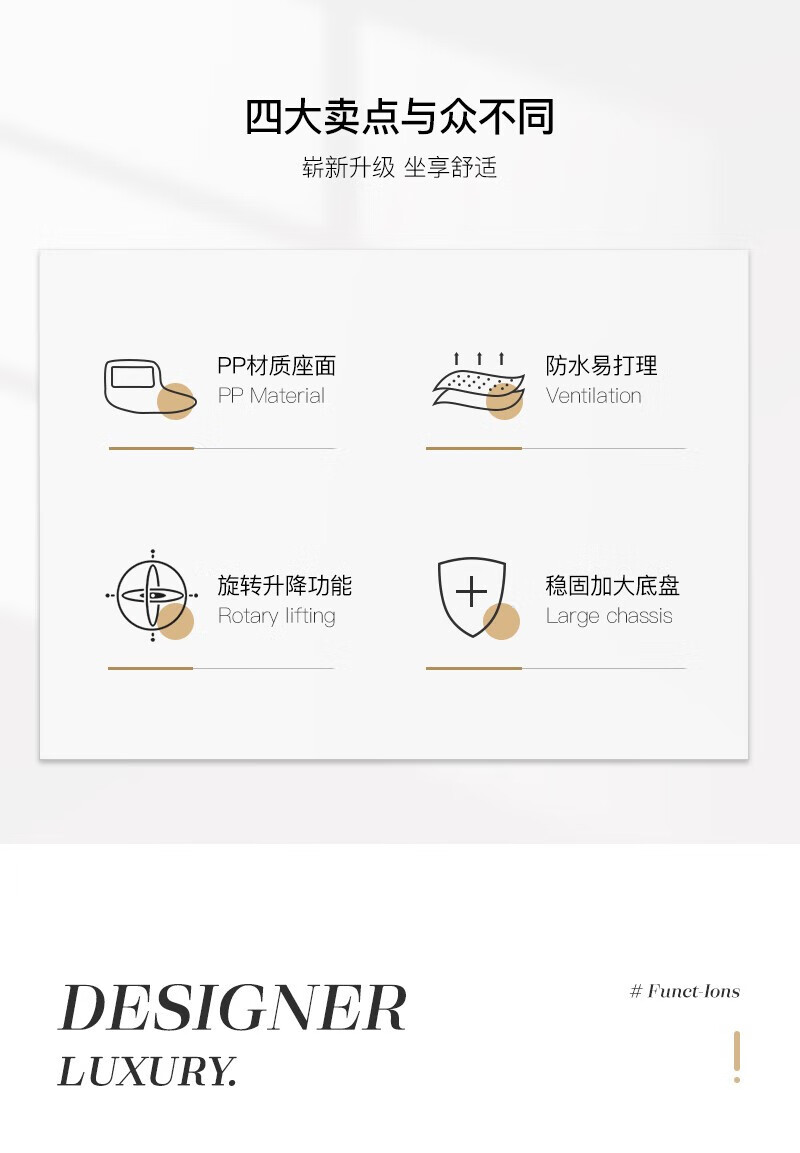 四大卖点与众不同

崭新升级 坐享舒适

PP材质座面
PP Material

防水易打理
Ventilation

旋转升降功能
Rotary lifting

稳固加大底盘
Large chassis

DESIGNER
LUXURY.

# Funct-Ions