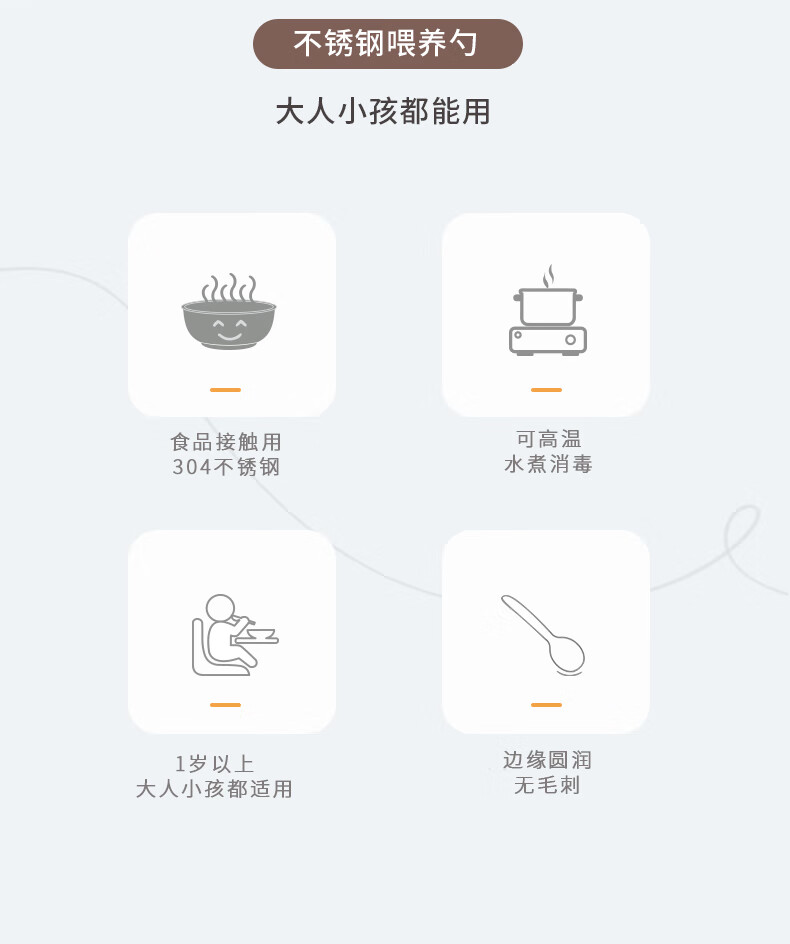 不锈钢喂养勺

大人小孩都能用

食品接触用
304不锈钢

可高温
水煮消毒

1岁以上
大人小孩都适用

边缘圆润
无毛刺