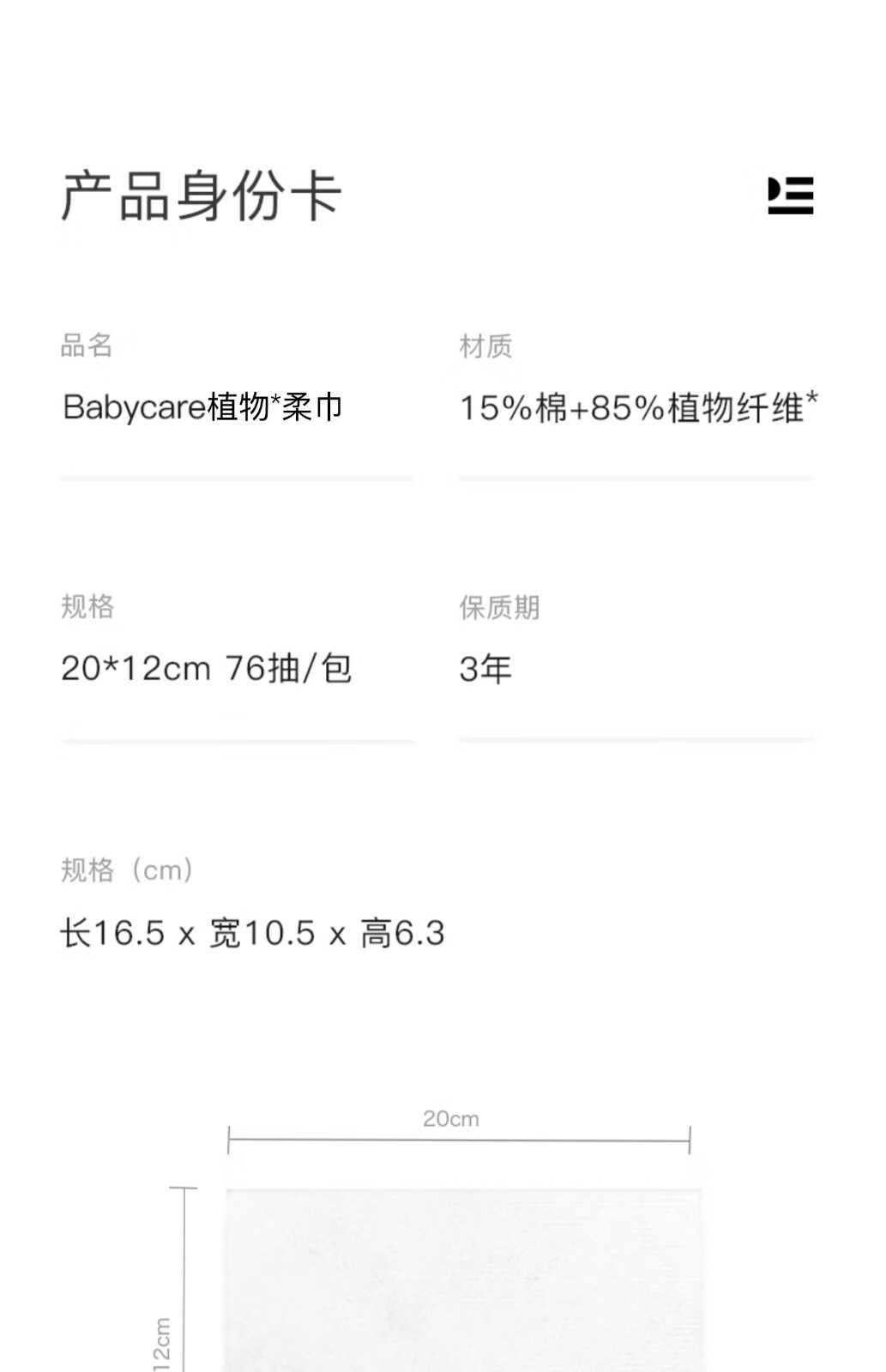 产品身份卡

品名

Babycare植物*柔巾

材质

15%棉+85%植物纤维*

规格

20*12cm 76抽/包

保质期

3年

规格（cm）

长16.5 x 宽10.5 x 高6.3

20cm

12cm